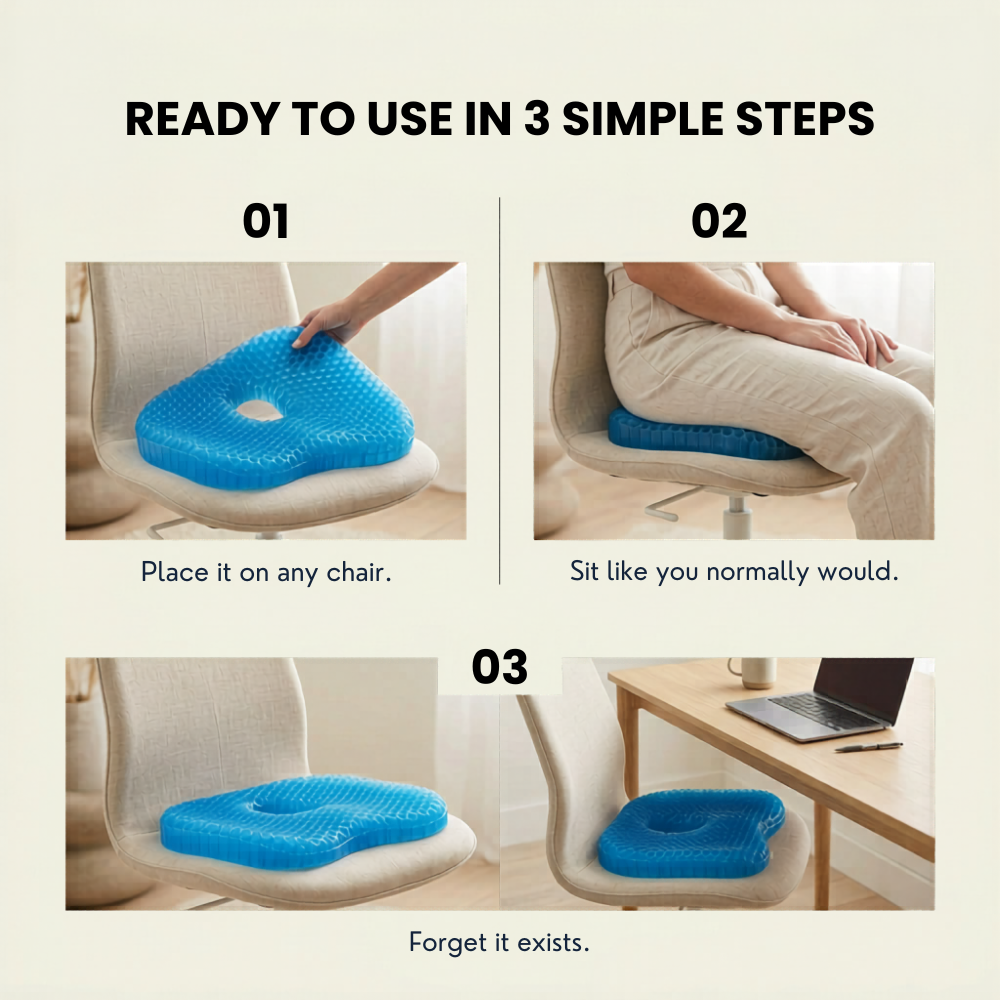 READY TO USE IN 3 SIMPLE STEPS

01

Place it on any chair.

02

Sit like you normally would.

03

Forget it exists.