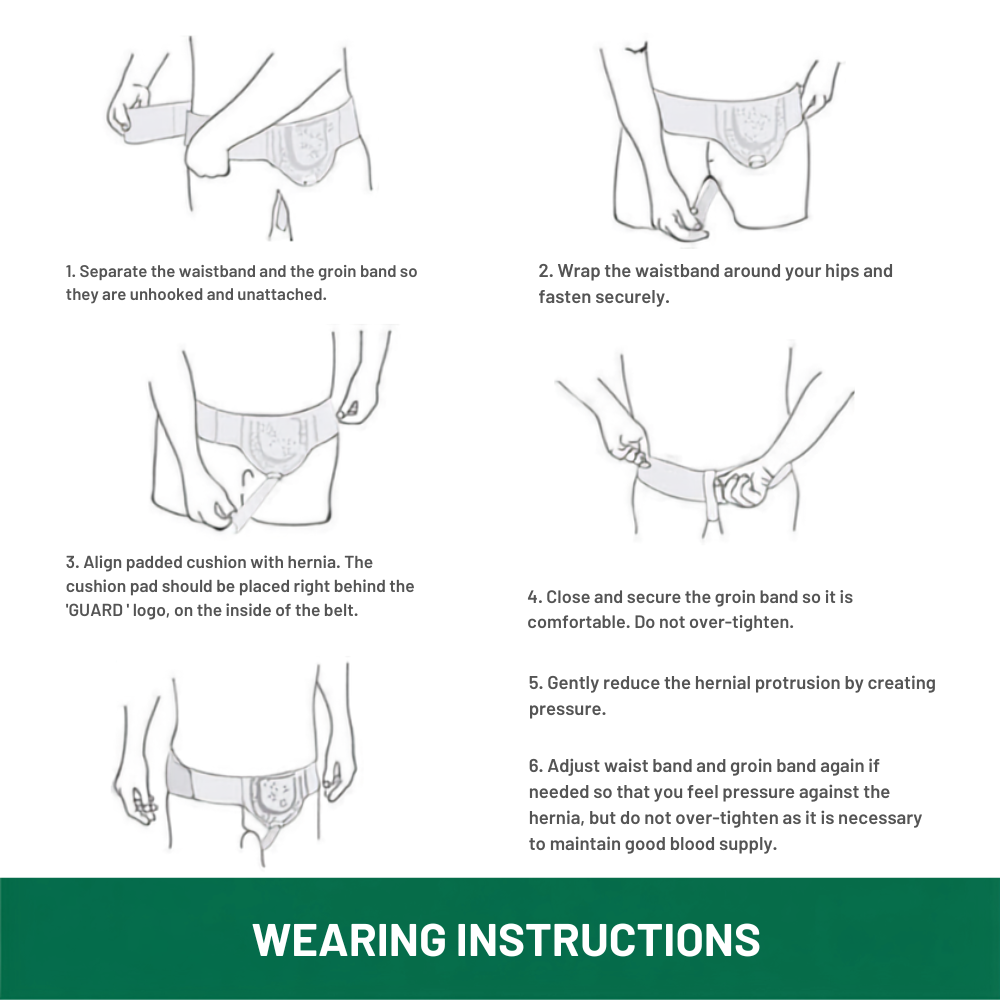 1. Separate the waistband and the groin band so they are unhooked and unattached.

2. Wrap the waistband around your hips and fasten securely.

3. Align padded cushion with hernia. The cushion pad should be placed right behind the 'GUARD ' logo, on the inside of the belt.

4. Close and secure the groin band so it is comfortable. Do not over-tighten.

5. Gently reduce the hernial protrusion by creating pressure.

6. Adjust waist band and groin band again if needed so that you feel pressure against the hernia, but do not over-tighten as it is necessary to maintain good blood supply.

WEARING INSTRUCTIONS